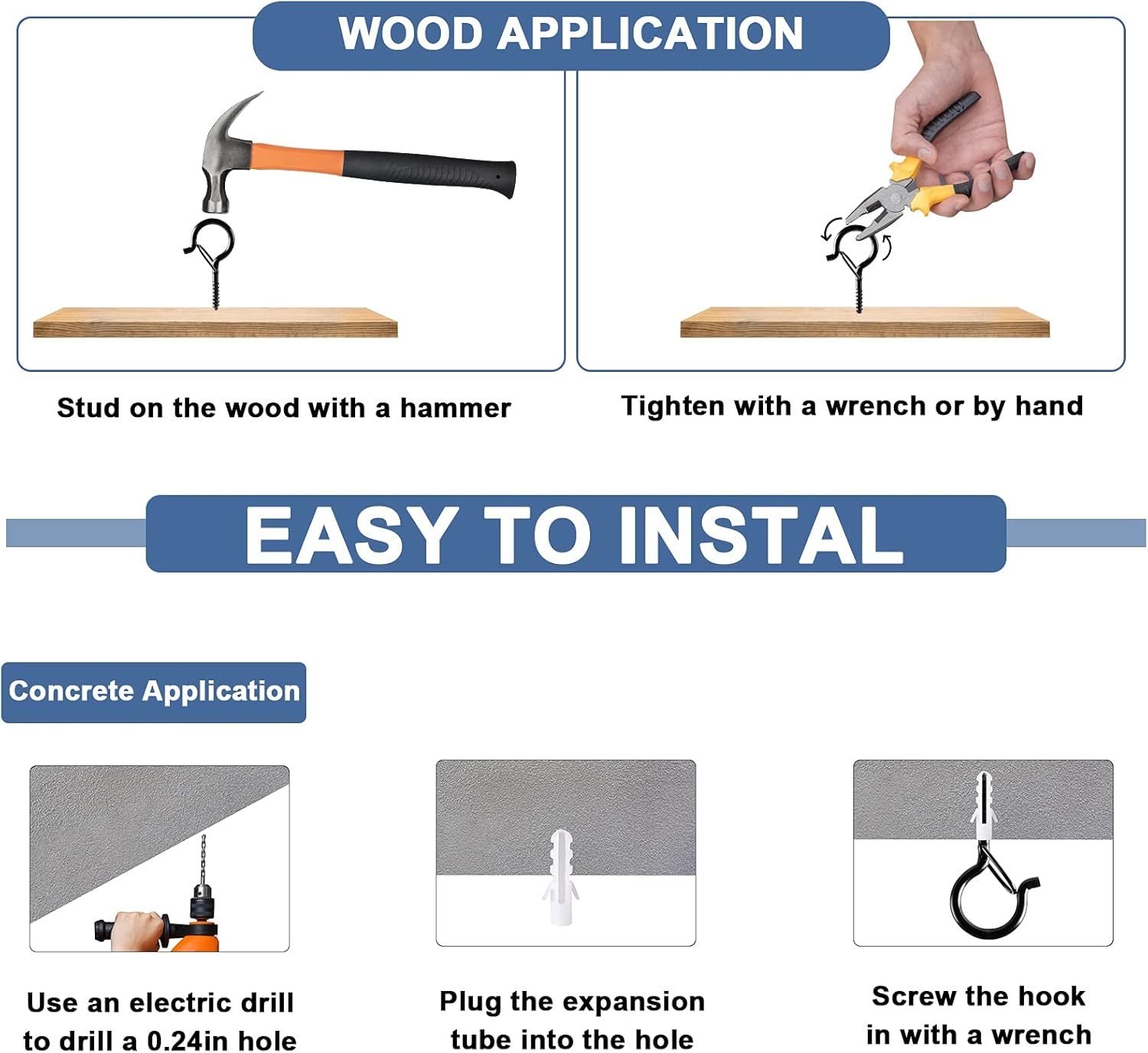 WOOD APPLICATION

Stud on the wood with a hammer

Tighten with a wrench or by hand

EASY TO INSTAL

Concrete Application

Use an electric drill to drill a 0.24in hole

Plug the expansion tube into the hole

Screw the hook in with a wrench